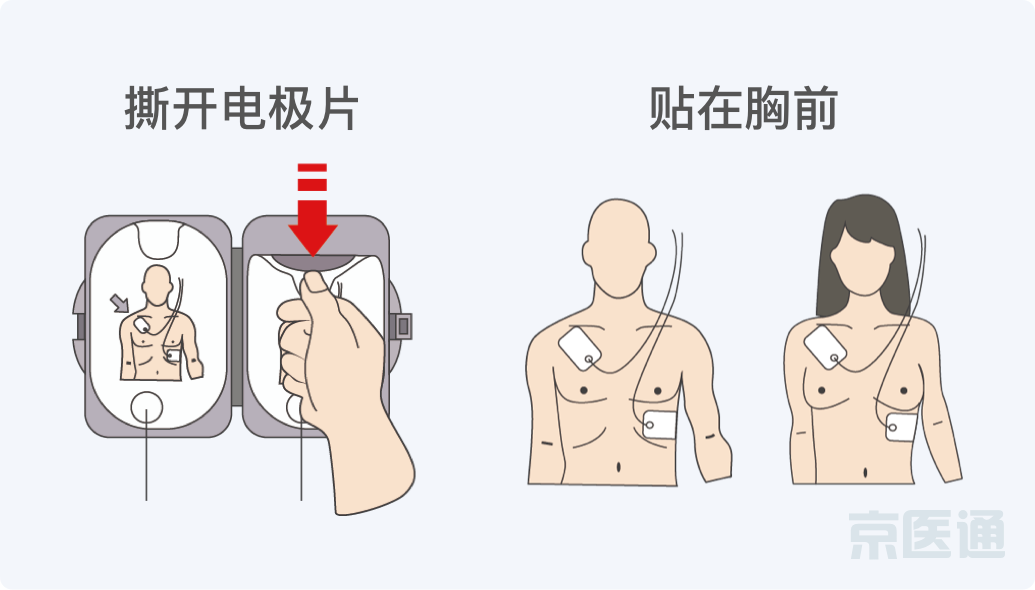 撕开电极片

贴在胸前

京医通