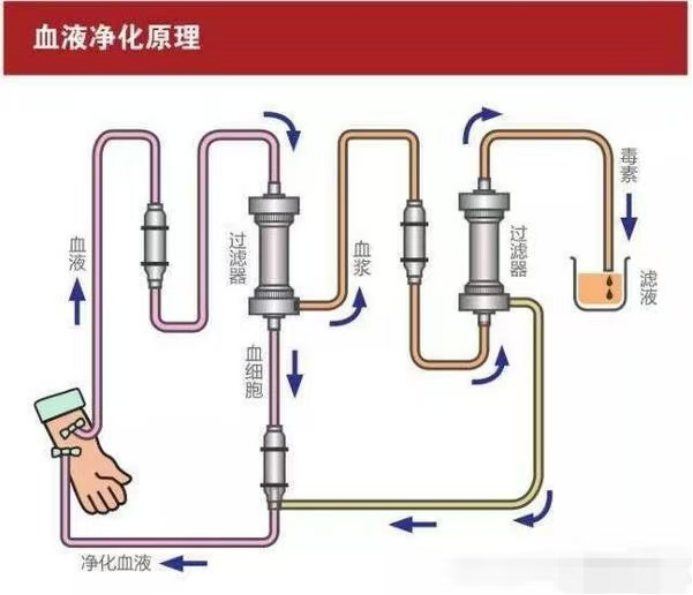 血液净化原理

血液

过滤器

血浆

过滤器

毒素

滤液

血细胞

净化血液